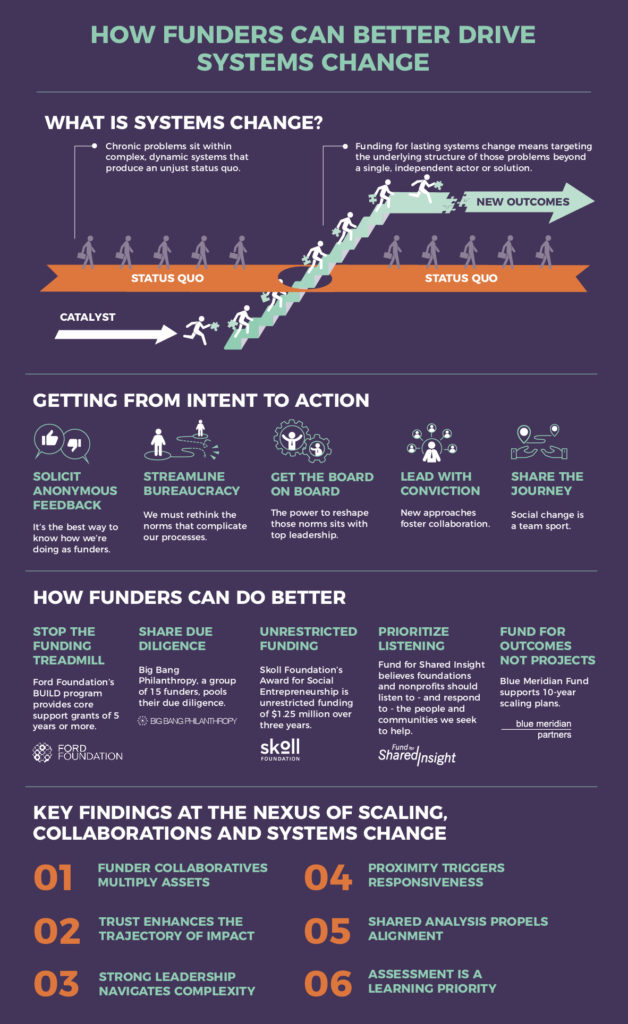 HOW FUNDERS CAN BETTER DRIVE SYSTEMS CHANGE

WHAT IS SYSTEMS CHANGE?

Chronic problems sit within complex, dynamic systems that produce an unjust status quo.

Funding for lasting systems change means targeting the underlying structure of those problems beyond a single, independent actor or solution.

NEW OUTCOMES

STATUS QUO

STATUS QUO

CATALYST

GETTING FROM INTENT TO ACTION

SOLICIT ANONYMOUS FEEDBACK
It's the best way to know how we're doing as funders.

STREAMLINE BUREAUCRACY
We must rethink the norms that complicate our processes.

GET THE BOARD ON BOARD
The power to reshape those norms sits with top leadership.

LEAD WITH CONVICTION
New approaches foster collaboration.

SHARE THE JOURNEY
Social change is a team sport.

HOW FUNDERS CAN DO BETTER

STOP THE FUNDING TREADMILL
Ford Foundation's BUILD program provides core support grants of 5 years or more.
FORD FOUNDATION

SHARE DUE DILIGENCE
Big Bang Philanthropy, a group of 15 funders, pools their due diligence.
BIG BANG PHILANTHROPY

UNRESTRICTED FUNDING
Skoll Foundation's Award for Social Entrepreneurship is unrestricted funding of $1.25 million over three years.
skoll FOUNDATION

PRIORITIZE LISTENING
Fund for Shared Insight believes foundations and nonprofits should listen to - and respond to - the people and communities we seek to help.
Fund for Shared Insight

FUND FOR OUTCOMES NOT PROJECTS
Blue Meridian Fund supports 10-year scaling plans.
blue meridian partners

KEY FINDINGS AT THE NEXUS OF SCALING, COLLABORATIONS AND SYSTEMS CHANGE

01 FUNDER COLLABORATIVES MULTIPLY ASSETS

02 TRUST ENHANCES THE TRAJECTORY OF IMPACT

03 STRONG LEADERSHIP NAVIGATES COMPLEXITY

04 PROXIMITY TRIGGERS RESPONSIVENESS

05 SHARED ANALYSIS PROPELS ALIGNMENT

06 ASSESSMENT IS A LEARNING PRIORITY